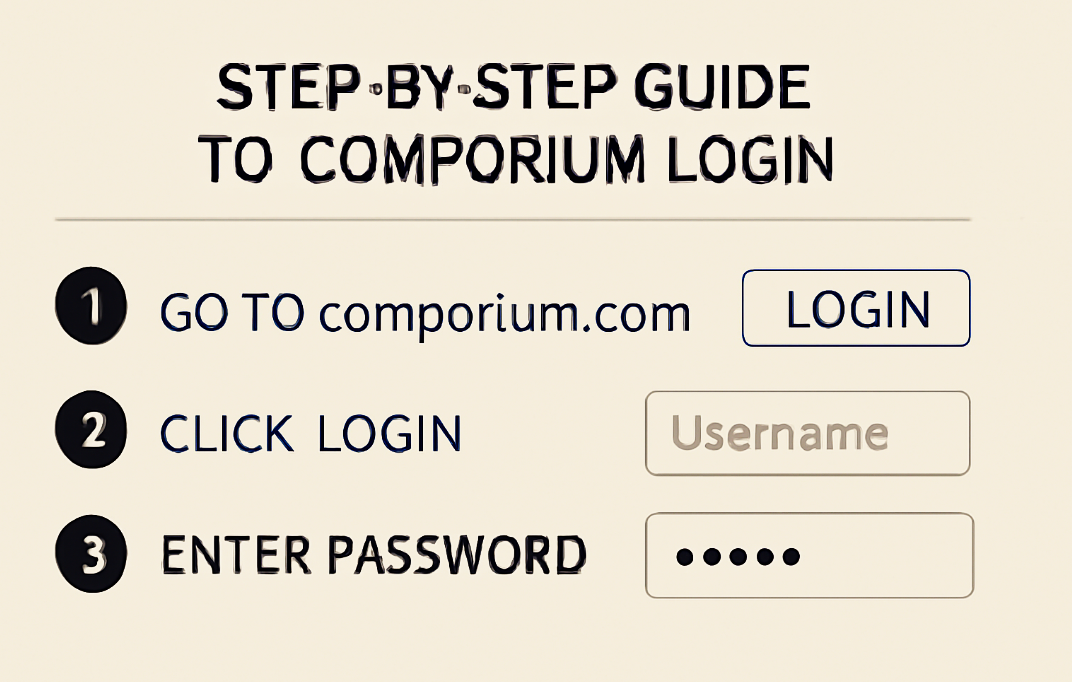 STEP-BY-STEP GUIDE TO COMPORIUM LOGIN

1 GO TO comporium.com

LOGIN

2 CLICK LOGIN

Username

3 ENTER PASSWORD

•••••