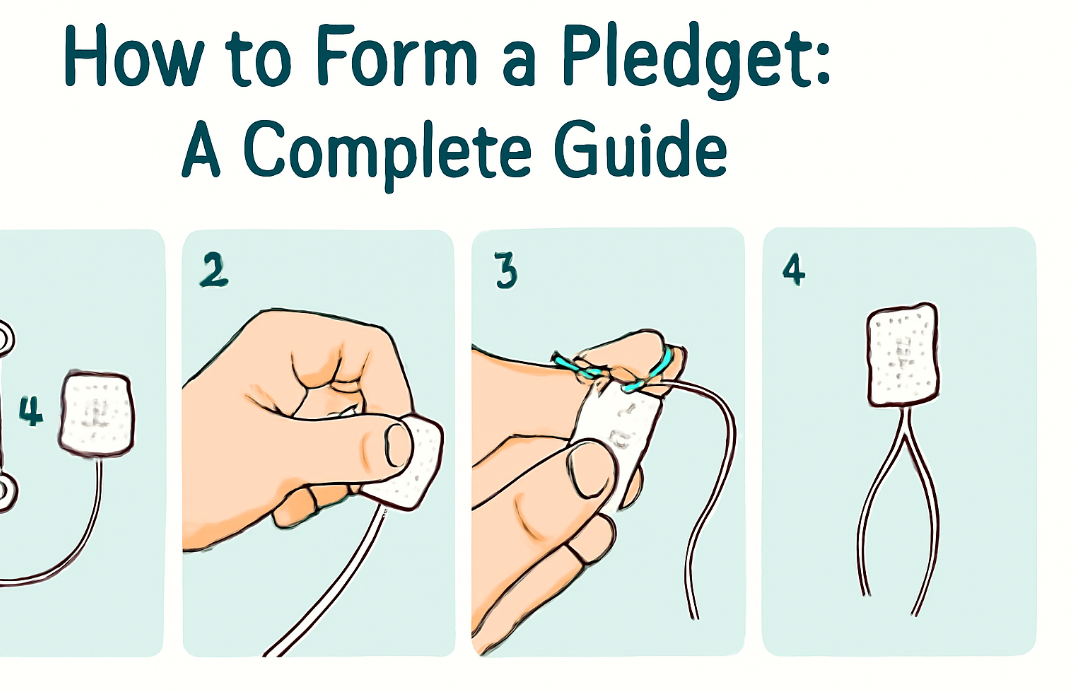 How to Form a Pledget:
A Complete Guide

4

2

3

4